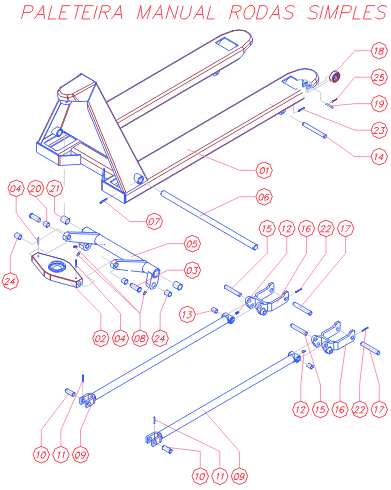 PALETEIRA MANUAL RODAS SIMPLES

18
25
19
23
14
01
06
07
04
20
21
05
03
24
02
04
08
24
15
12
16
22
17
13
12
15
16
22
17
10
11
09
10
11
09