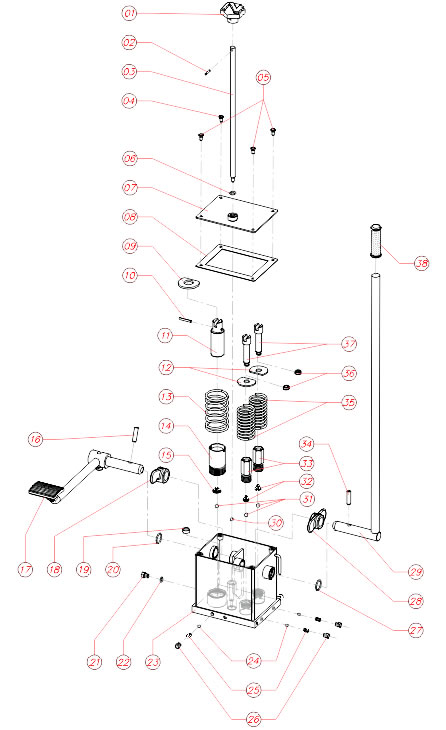 01
02
03
04
05
06
07
08
09
10
11
12
13
14
15
16
17
18
19
20
21
22
23
24
25
26
27
28
29
30
31
32
33
34
35
36
37
38