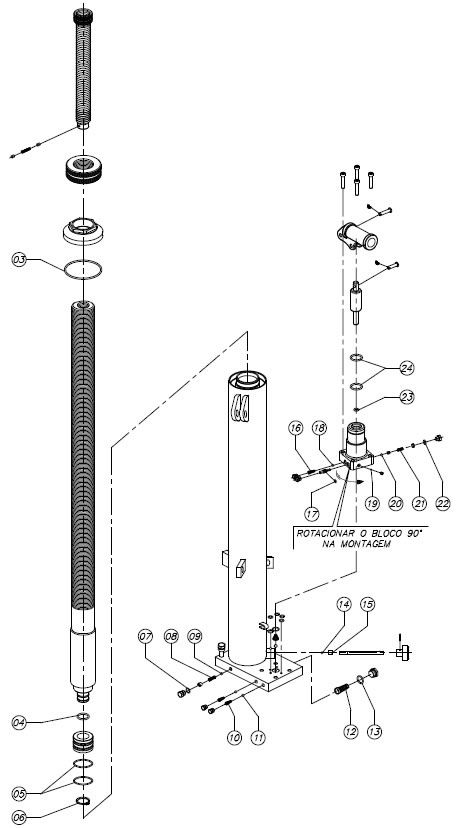 03

24

23

16

18

17

19

20

21

22

ROTACIONAR O BLOCO 90°
NA MONTAGEM

14

15

07

08

09

10

11

12

13

04

05

06